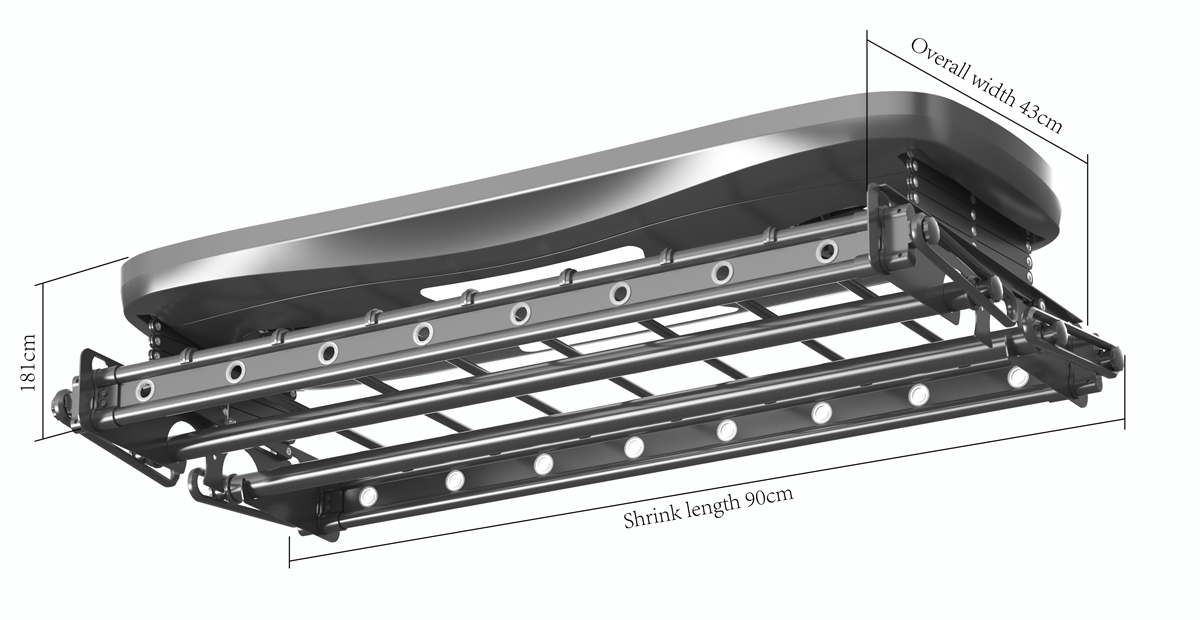 Overall width 43cm

181cm

Shrink length 90cm