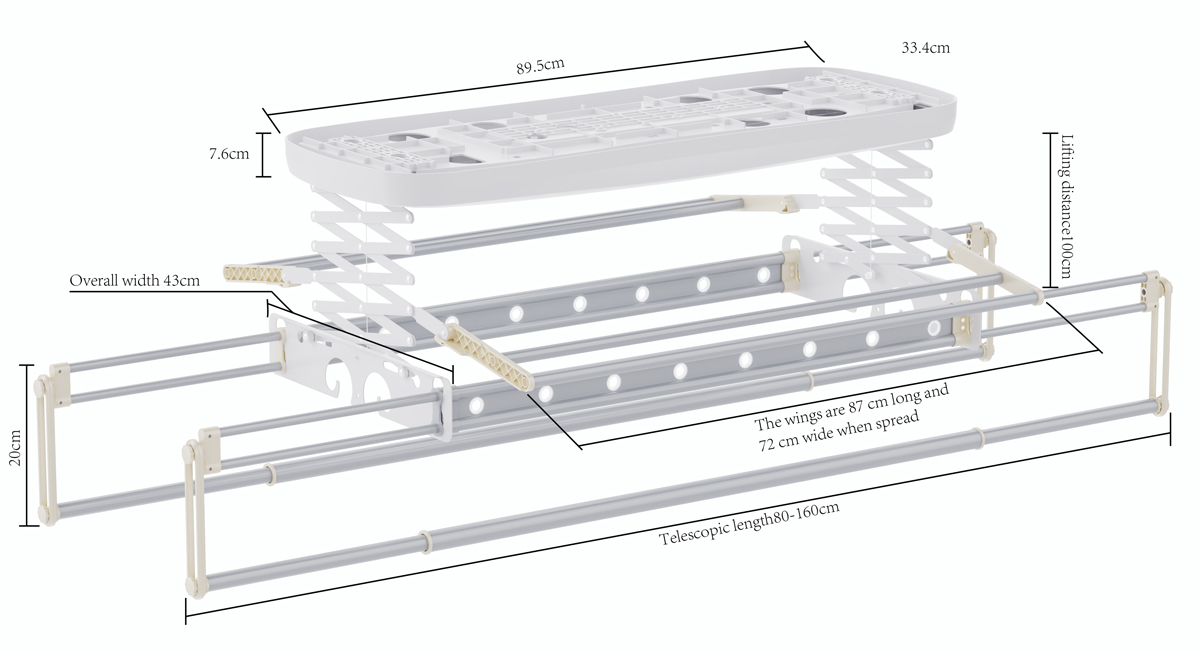 89.5cm

33.4cm

7.6cm

Lifting distance100cm

Overall width 43cm

20cm

The wings are 87 cm long and 72 cm wide when spread

Telescopic length80-160cm