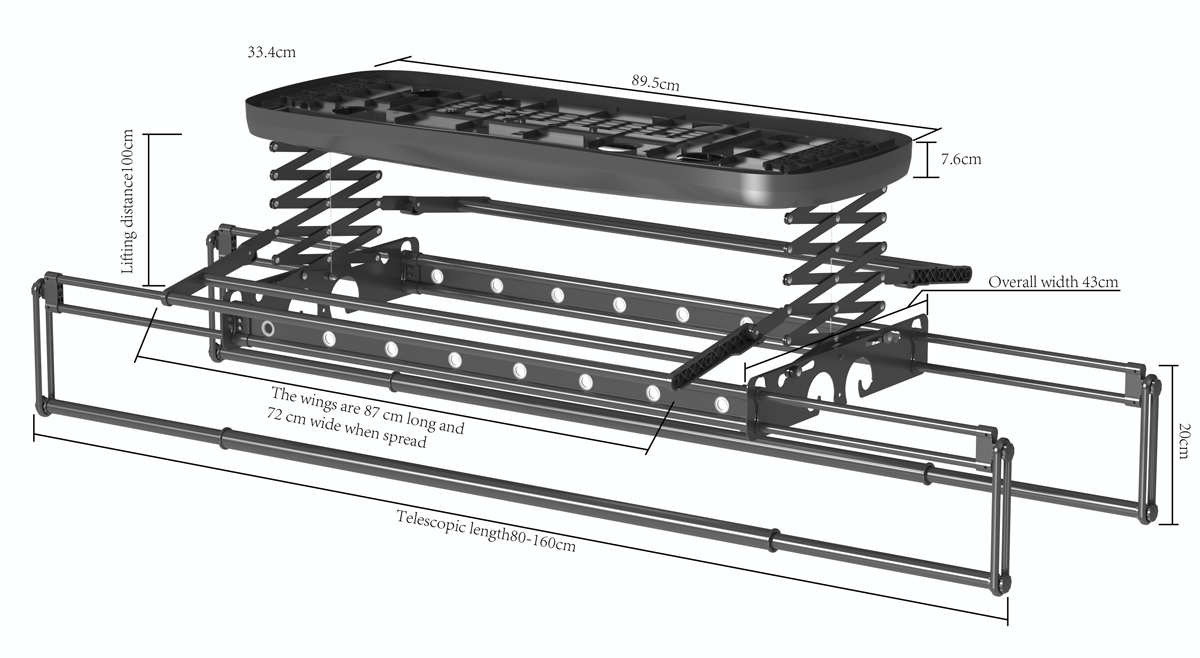 33.4cm

89.5cm

7.6cm

Lifting distance100cm

Overall width 43cm

The wings are 87 cm long and 72 cm wide when spread

20cm

Telescopic length80-160cm